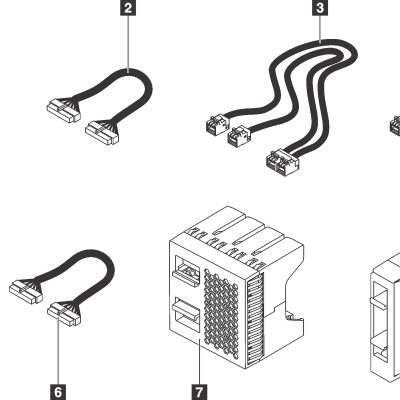 2
3
6
7